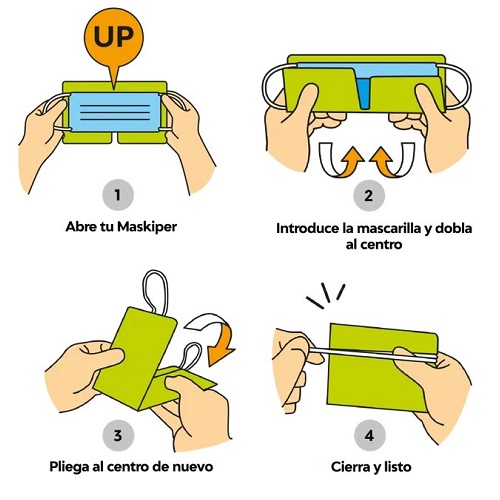 UP

1

Abre tu Maskiper

2

Introduce la mascarilla y dobla al centro

3

Pliega al centro de nuevo

4

Cierra y listo