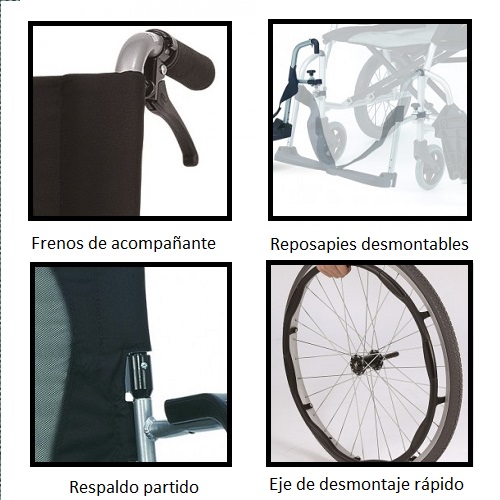 Frenos de acompañante

Reposapies desmontables

Respaldo partido

Eje de desmontaje rápido