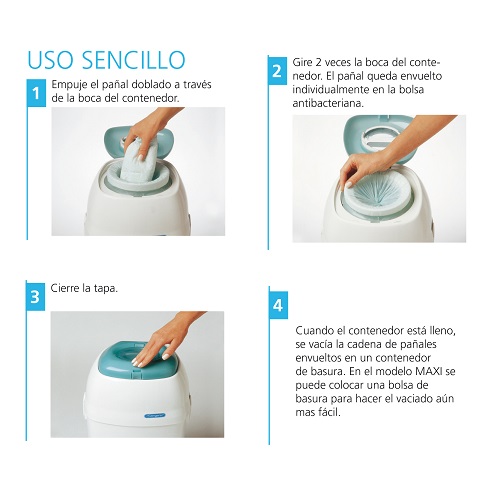 USO SENCILLO

1 Empuje el pañal doblado a través de la boca del contenedor.

2 Gire 2 veces la boca del contenedor. El pañal queda envuelto individualmente en la bolsa antibacteriana.

3 Cierre la tapa.

4 Cuando el contenedor está lleno, se vacía la cadena de pañales envueltos en un contenedor de basura. En el modelo MAXI se puede colocar una bolsa de basura para hacer el vaciado aún mas fácil.